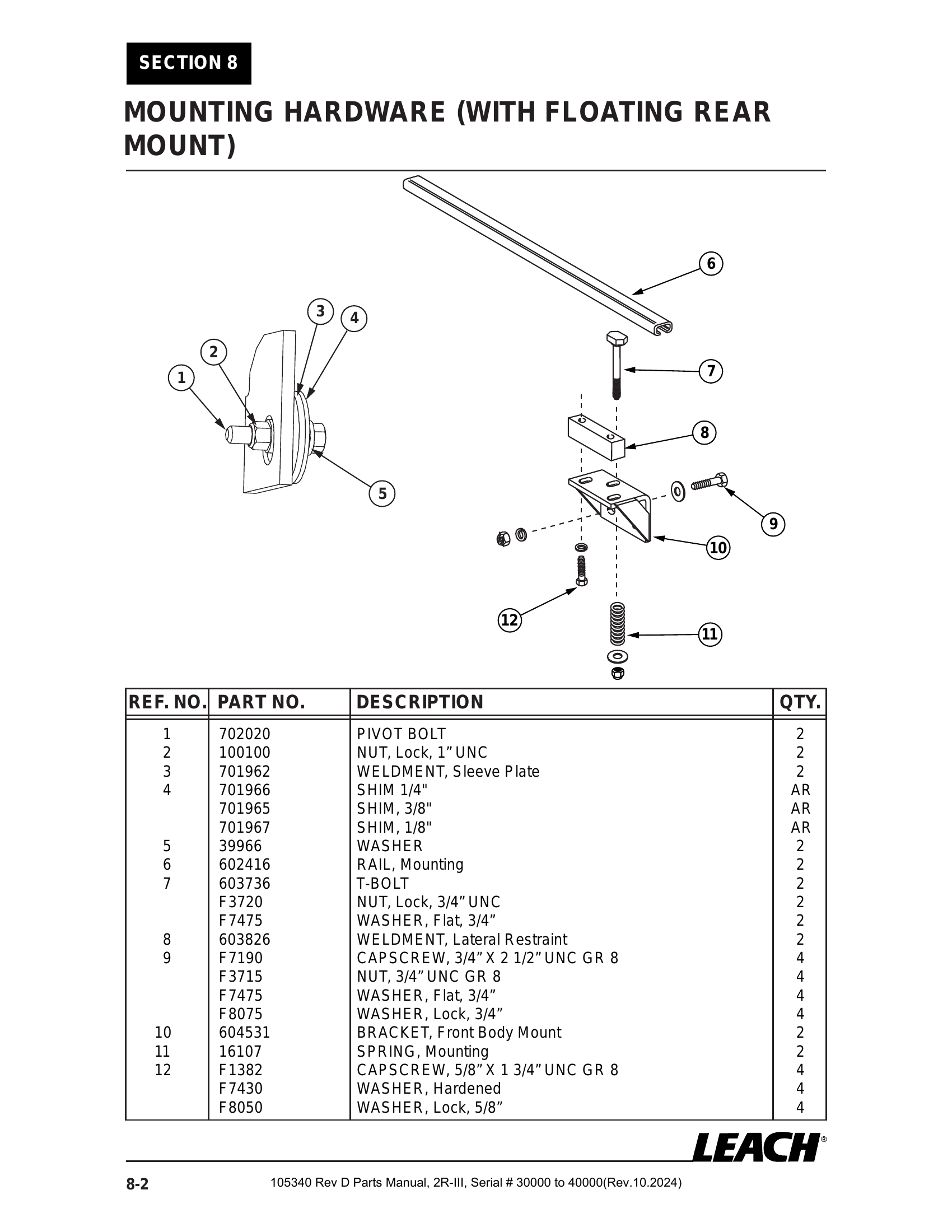 SECTION 8

MOUNTING HARDWARE (WITH FLOATING REAR MOUNT)

6
3
4
2
1
7
8
5
9
10
12
11

| REF. NO. | PART NO. | DESCRIPTION | QTY. |
|---|---|---|---|
| 1 | 702020 | PIVOT BOLT | 2 |
| 2 | 100100 | NUT, Lock, 1” UNC | 2 |
| 3 | 701962 | WELDMENT, Sleeve Plate | 2 |
| 4 | 701966 | SHIM 1/4" | AR |
| | 701965 | SHIM, 3/8" | AR |
| | 701967 | SHIM, 1/8" | AR |
| 5 | 39966 | WASHER | 2 |
| 6 | 602416 | RAIL, Mounting | 2 |
| 7 | 603736 | T-BOLT | 2 |
| | F3720 | NUT, Lock, 3/4” UNC | 2 |
| | F7475 | WASHER, Flat, 3/4” | 2 |
| 8 | 603826 | WELDMENT, Lateral Restraint | 2 |
| 9 | F7190 | CAPSCREW, 3/4” X 2 1/2” UNC GR 8 | 4 |
| | F3715 | NUT, 3/4” UNC GR 8 | 4 |
| | F7475 | WASHER, Flat, 3/4” | 4 |
| | F8075 | WASHER, Lock, 3/4” | 4 |
| 10 | 604531 | BRACKET, Front Body Mount | 2 |
| 11 | 16107 | SPRING, Mounting | 2 |
| 12 | F1382 | CAPSCREW, 5/8” X 1 3/4” UNC GR 8 | 4 |
| | F7430 | WASHER, Hardened | 4 |
| | F8050 | WASHER, Lock, 5/8” | 4 |

LEACH®

8-2
105340 Rev D Parts Manual, 2R-III, Serial # 30000 to 40000(Rev.10.2024)