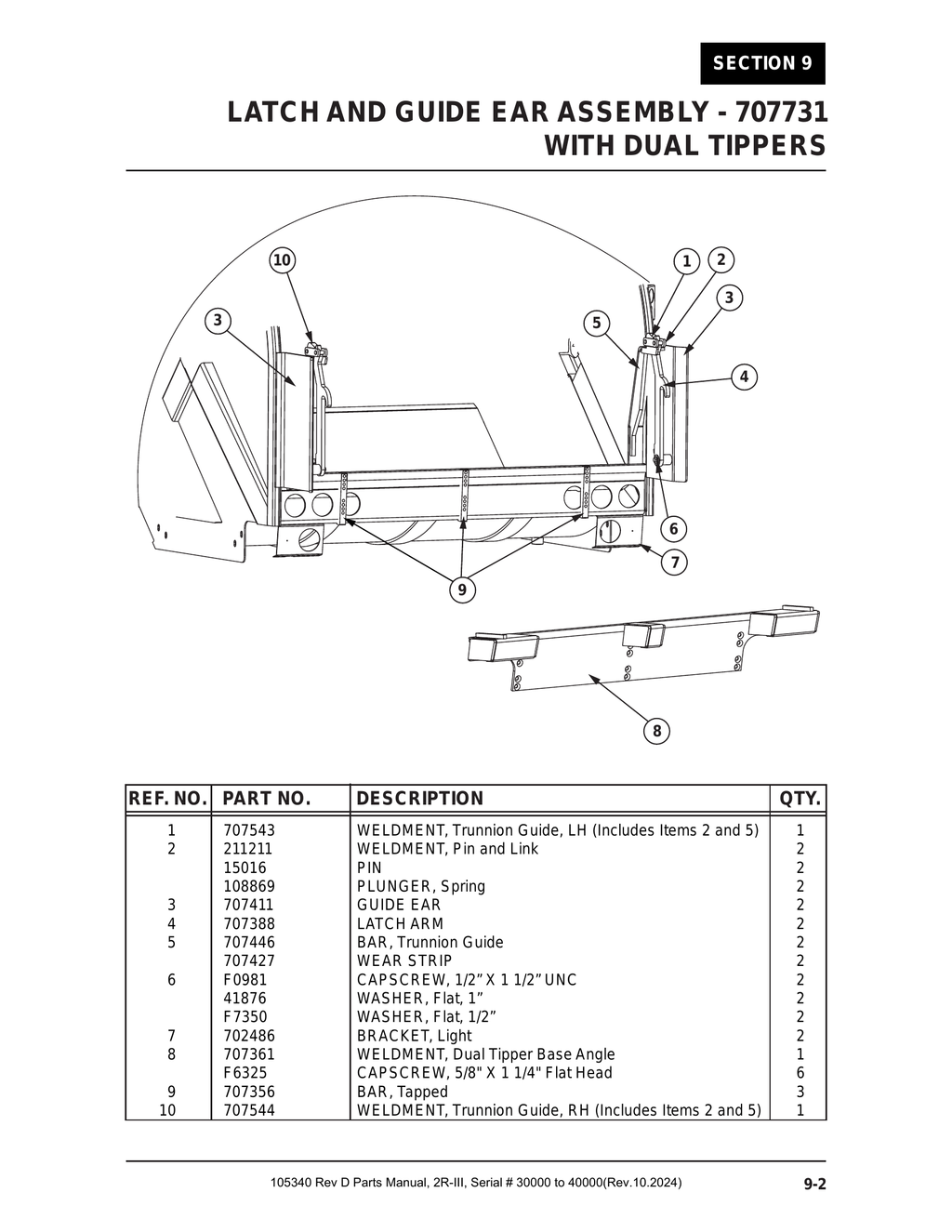 SECTION 9

LATCH AND GUIDE EAR ASSEMBLY - 707731
WITH DUAL TIPPERS

10
1
2
3
3
5
4
6
7
9
8

| REF. NO. | PART NO. | DESCRIPTION | QTY. |
|---|---|---|---|
| 1 | 707543 | WELDMENT, Trunnion Guide, LH (Includes Items 2 and 5) | 1 |
| 2 | 211211 | WELDMENT, Pin and Link | 2 |
| | 15016 | PIN | 2 |
| | 108869 | PLUNGER, Spring | 2 |
| 3 | 707411 | GUIDE EAR | 2 |
| 4 | 707388 | LATCH ARM | 2 |
| 5 | 707446 | BAR, Trunnion Guide | 2 |
| | 707427 | WEAR STRIP | 2 |
| 6 | F0981 | CAPSCREW, 1/2” X 1 1/2” UNC | 2 |
| | 41876 | WASHER, Flat, 1” | 2 |
| | F7350 | WASHER, Flat, 1/2” | 2 |
| 7 | 702486 | BRACKET, Light | 2 |
| 8 | 707361 | WELDMENT, Dual Tipper Base Angle | 1 |
| | F6325 | CAPSCREW, 5/8" X 1 1/4" Flat Head | 6 |
| 9 | 707356 | BAR, Tapped | 3 |
| 10 | 707544 | WELDMENT, Trunnion Guide, RH (Includes Items 2 and 5) | 1 |

105340 Rev D Parts Manual, 2R-III, Serial # 30000 to 40000(Rev.10.2024)

9-2