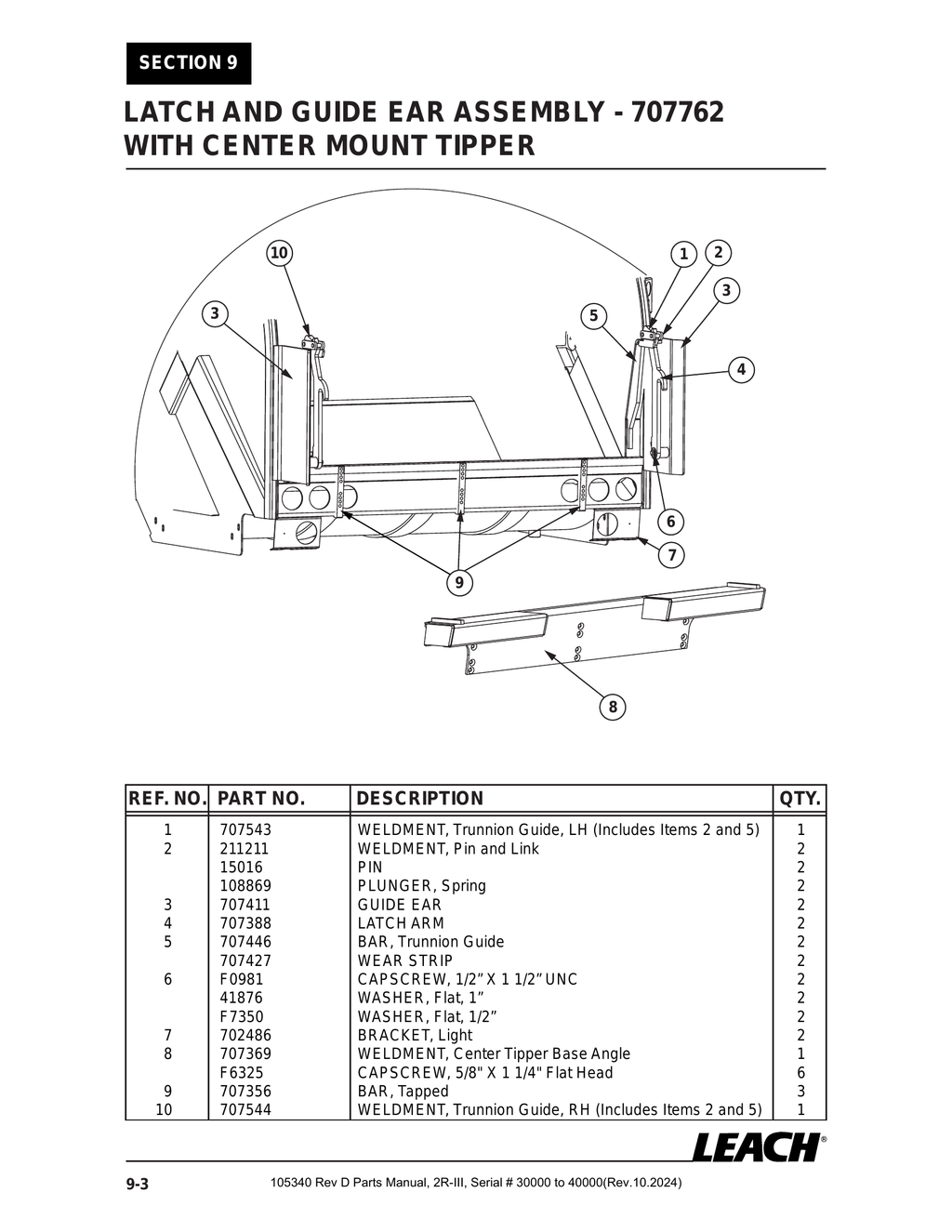 SECTION 9

LATCH AND GUIDE EAR ASSEMBLY - 707762
WITH CENTER MOUNT TIPPER

10
1
2
3
3
5
4
6
7
9
8

| REF. NO. | PART NO. | DESCRIPTION | QTY. |
|---|---|---|---|
| 1 | 707543 | WELDMENT, Trunnion Guide, LH (Includes Items 2 and 5) | 1 |
| 2 | 211211 | WELDMENT, Pin and Link | 2 |
| | 15016 | PIN | 2 |
| | 108869 | PLUNGER, Spring | 2 |
| 3 | 707411 | GUIDE EAR | 2 |
| 4 | 707388 | LATCH ARM | 2 |
| 5 | 707446 | BAR, Trunnion Guide | 2 |
| | 707427 | WEAR STRIP | 2 |
| 6 | F0981 | CAPSCREW, 1/2” X 1 1/2” UNC | 2 |
| | 41876 | WASHER, Flat, 1” | 2 |
| | F7350 | WASHER, Flat, 1/2” | 2 |
| 7 | 702486 | BRACKET, Light | 2 |
| 8 | 707369 | WELDMENT, Center Tipper Base Angle | 1 |
| | F6325 | CAPSCREW, 5/8" X 1 1/4" Flat Head | 6 |
| 9 | 707356 | BAR, Tapped | 3 |
| 10 | 707544 | WELDMENT, Trunnion Guide, RH (Includes Items 2 and 5) | 1 |

LEACH®

9-3
105340 Rev D Parts Manual, 2R-III, Serial # 30000 to 40000(Rev.10.2024)