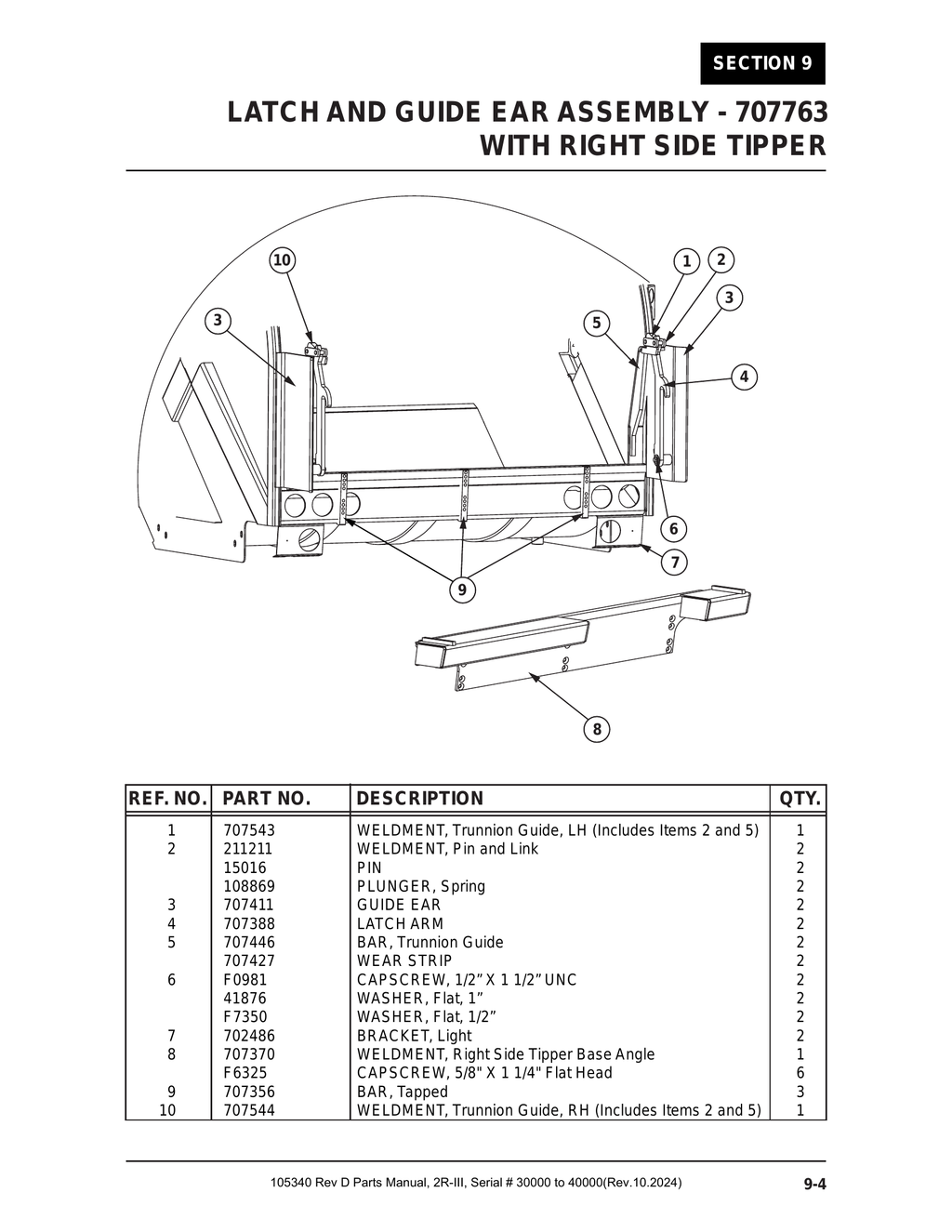 SECTION 9

LATCH AND GUIDE EAR ASSEMBLY - 707763
WITH RIGHT SIDE TIPPER

10
1
2
3
3
5
4
6
7
9
8

| REF. NO. | PART NO. | DESCRIPTION | QTY. |
|---|---|---|---|
| 1 | 707543 | WELDMENT, Trunnion Guide, LH (Includes Items 2 and 5) | 1 |
| 2 | 211211 | WELDMENT, Pin and Link | 2 |
| | 15016 | PIN | 2 |
| | 108869 | PLUNGER, Spring | 2 |
| 3 | 707411 | GUIDE EAR | 2 |
| 4 | 707388 | LATCH ARM | 2 |
| 5 | 707446 | BAR, Trunnion Guide | 2 |
| | 707427 | WEAR STRIP | 2 |
| 6 | F0981 | CAPSCREW, 1/2” X 1 1/2” UNC | 2 |
| | 41876 | WASHER, Flat, 1” | 2 |
| | F7350 | WASHER, Flat, 1/2” | 2 |
| 7 | 702486 | BRACKET, Light | 2 |
| 8 | 707370 | WELDMENT, Right Side Tipper Base Angle | 1 |
| | F6325 | CAPSCREW, 5/8" X 1 1/4" Flat Head | 6 |
| 9 | 707356 | BAR, Tapped | 3 |
| 10 | 707544 | WELDMENT, Trunnion Guide, RH (Includes Items 2 and 5) | 1 |

105340 Rev D Parts Manual, 2R-III, Serial # 30000 to 40000(Rev.10.2024)
9-4