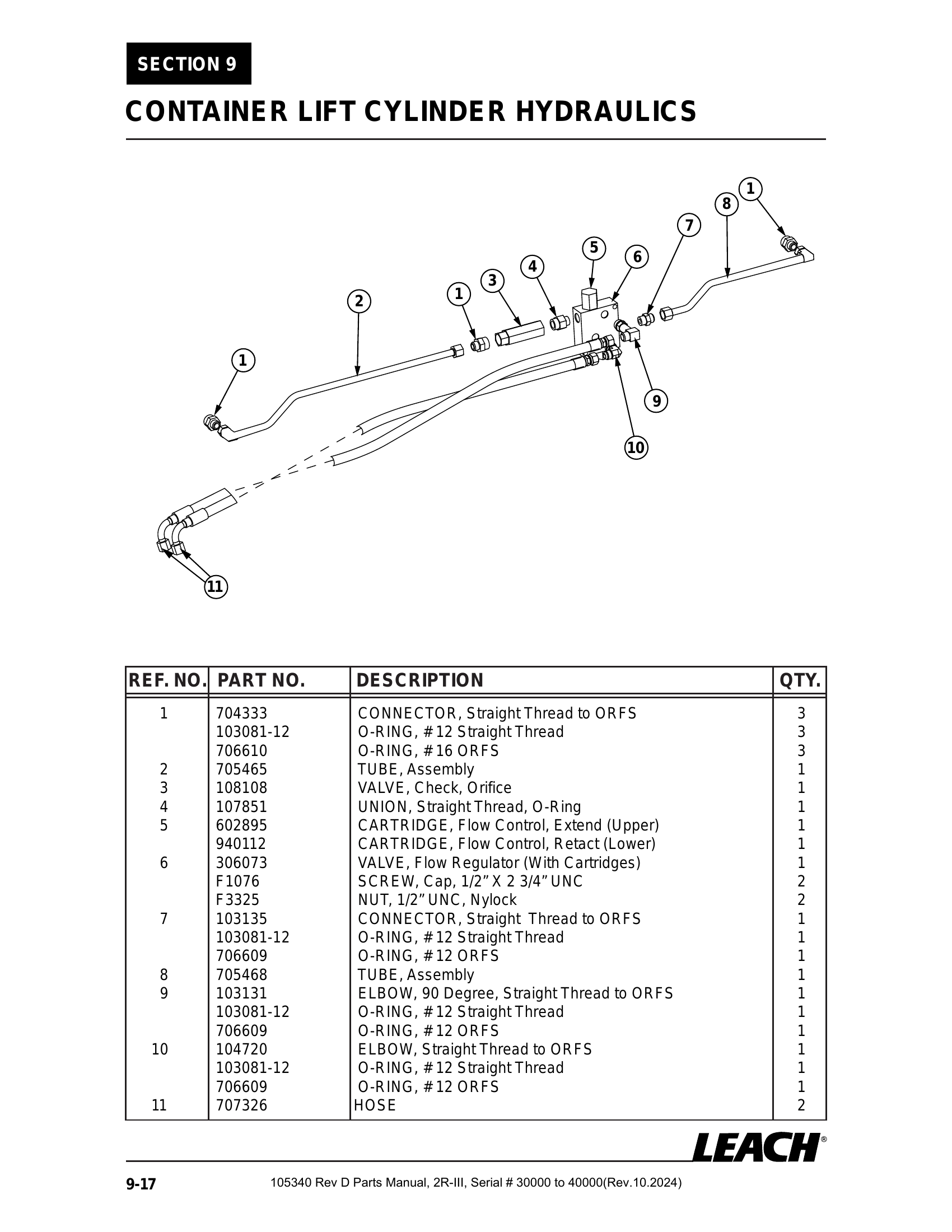 SECTION 9

CONTAINER LIFT CYLINDER HYDRAULICS

1
8
7
5
6
4
3
1
2
1
9
10
11

| REF. NO. | PART NO. | DESCRIPTION | QTY. |
|---|---|---|---|
| 1 | 704333 | CONNECTOR, Straight Thread to ORFS | 3 |
| | 103081-12 | O-RING, #12 Straight Thread | 3 |
| | 706610 | O-RING, #16 ORFS | 3 |
| 2 | 705465 | TUBE, Assembly | 1 |
| 3 | 108108 | VALVE, Check, Orifice | 1 |
| 4 | 107851 | UNION, Straight Thread, O-Ring | 1 |
| 5 | 602895 | CARTRIDGE, Flow Control, Extend (Upper) | 1 |
| | 940112 | CARTRIDGE, Flow Control, Retact (Lower) | 1 |
| 6 | 306073 | VALVE, Flow Regulator (With Cartridges) | 1 |
| | F1076 | SCREW, Cap, 1/2” X 2 3/4” UNC | 2 |
| | F3325 | NUT, 1/2” UNC, Nylock | 2 |
| 7 | 103135 | CONNECTOR, Straight Thread to ORFS | 1 |
| | 103081-12 | O-RING, #12 Straight Thread | 1 |
| | 706609 | O-RING, #12 ORFS | 1 |
| 8 | 705468 | TUBE, Assembly | 1 |
| 9 | 103131 | ELBOW, 90 Degree, Straight Thread to ORFS | 1 |
| | 103081-12 | O-RING, #12 Straight Thread | 1 |
| | 706609 | O-RING, #12 ORFS | 1 |
| 10 | 104720 | ELBOW, Straight Thread to ORFS | 1 |
| | 103081-12 | O-RING, #12 Straight Thread | 1 |
| | 706609 | O-RING, #12 ORFS | 1 |
| 11 | 707326 | HOSE | 2 |

LEACH®

9-17
105340 Rev D Parts Manual, 2R-III, Serial # 30000 to 40000(Rev.10.2024)