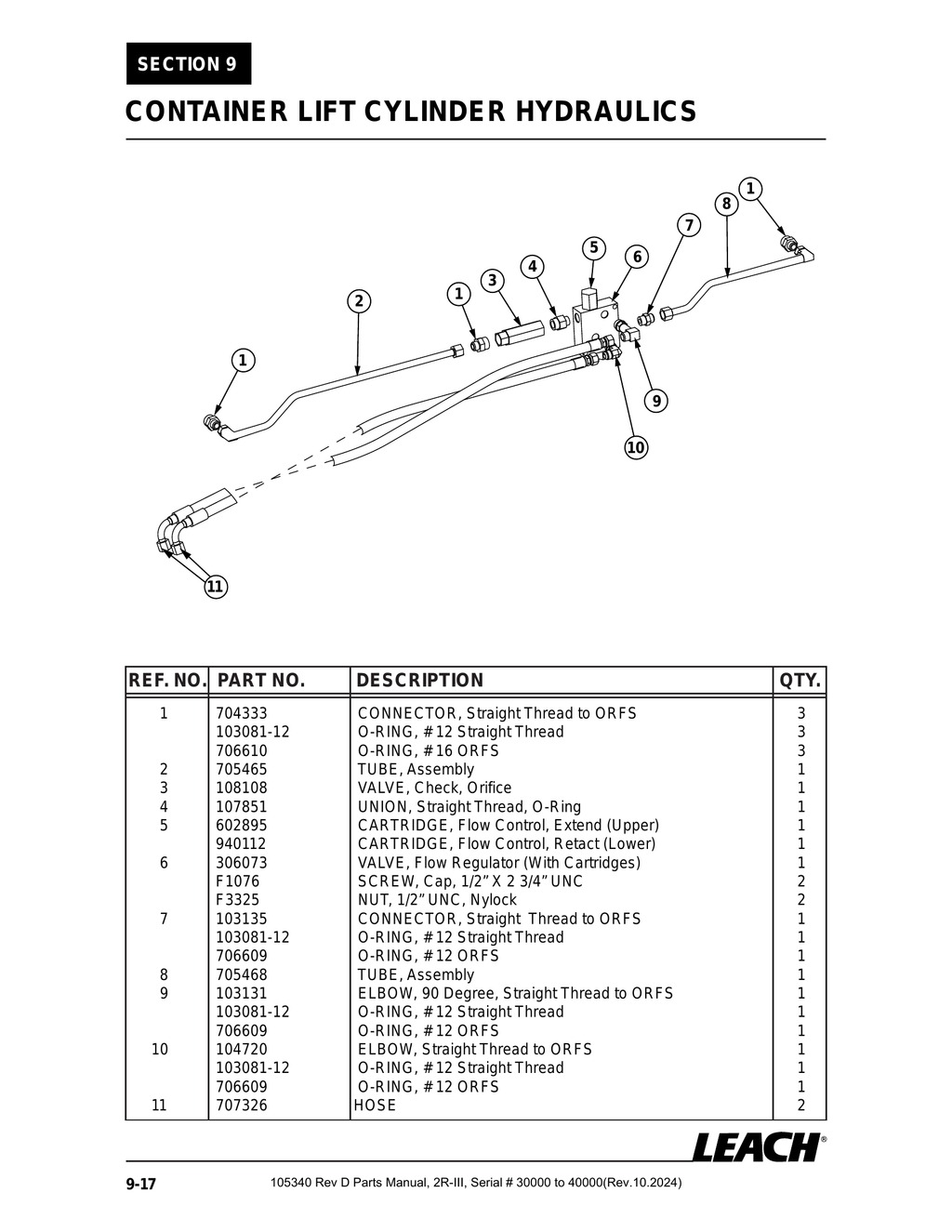 SECTION 9

CONTAINER LIFT CYLINDER HYDRAULICS

1
8
7
5
6
4
3
1
2
1
9
10
11

| REF. NO. | PART NO. | DESCRIPTION | QTY. |
|---|---|---|---|
| 1 | 704333 | CONNECTOR, Straight Thread to ORFS | 3 |
| | 103081-12 | O-RING, #12 Straight Thread | 3 |
| | 706610 | O-RING, #16 ORFS | 3 |
| 2 | 705465 | TUBE, Assembly | 1 |
| 3 | 108108 | VALVE, Check, Orifice | 1 |
| 4 | 107851 | UNION, Straight Thread, O-Ring | 1 |
| 5 | 602895 | CARTRIDGE, Flow Control, Extend (Upper) | 1 |
| | 940112 | CARTRIDGE, Flow Control, Retact (Lower) | 1 |
| 6 | 306073 | VALVE, Flow Regulator (With Cartridges) | 1 |
| | F1076 | SCREW, Cap, 1/2” X 2 3/4” UNC | 2 |
| | F3325 | NUT, 1/2” UNC, Nylock | 2 |
| 7 | 103135 | CONNECTOR, Straight Thread to ORFS | 1 |
| | 103081-12 | O-RING, #12 Straight Thread | 1 |
| | 706609 | O-RING, #12 ORFS | 1 |
| 8 | 705468 | TUBE, Assembly | 1 |
| 9 | 103131 | ELBOW, 90 Degree, Straight Thread to ORFS | 1 |
| | 103081-12 | O-RING, #12 Straight Thread | 1 |
| | 706609 | O-RING, #12 ORFS | 1 |
| 10 | 104720 | ELBOW, Straight Thread to ORFS | 1 |
| | 103081-12 | O-RING, #12 Straight Thread | 1 |
| | 706609 | O-RING, #12 ORFS | 1 |
| 11 | 707326 | HOSE | 2 |

LEACH®

9-17 105340 Rev D Parts Manual, 2R-III, Serial # 30000 to 40000(Rev.10.2024)