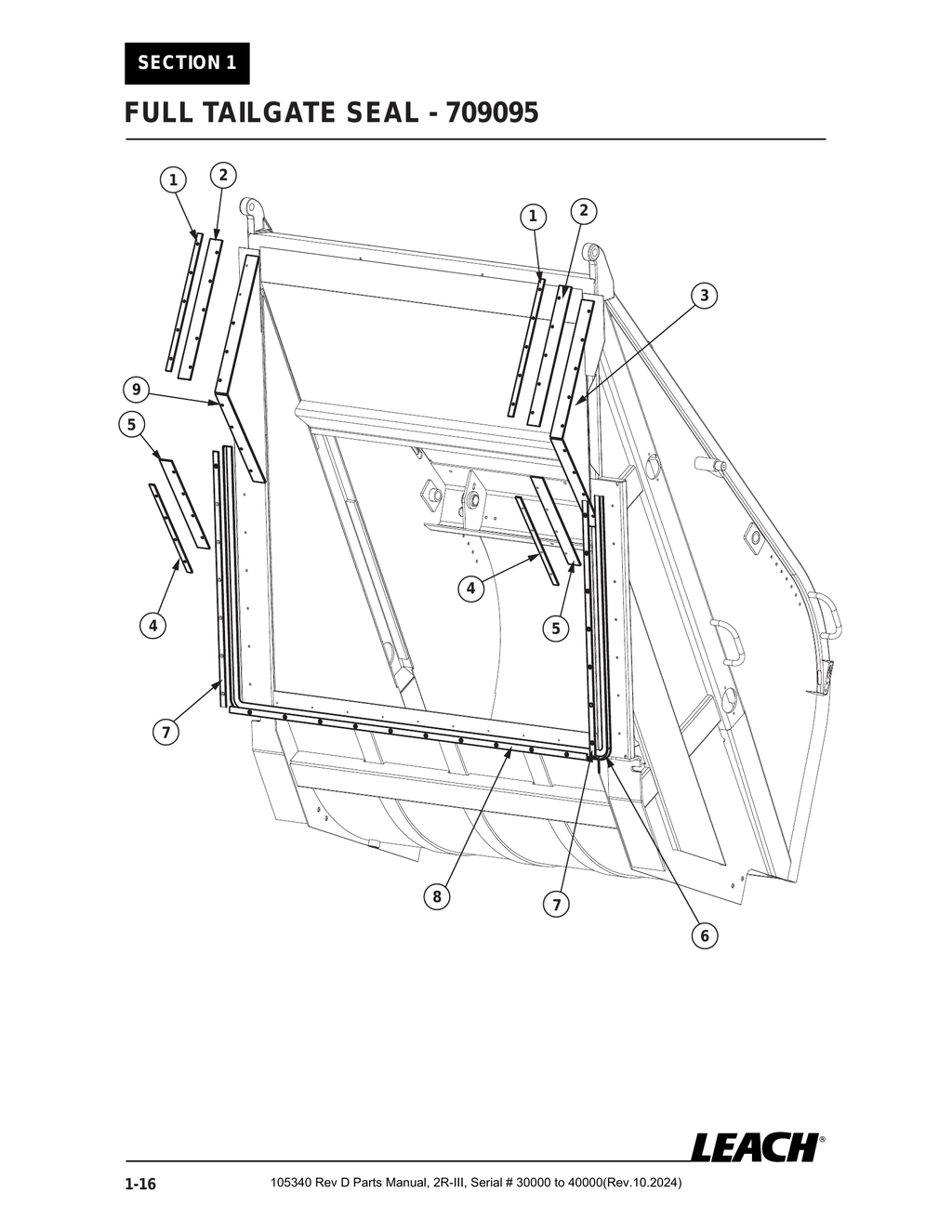 SECTION 1

FULL TAILGATE SEAL - 709095

1
2
1
2
3
9
5
4
5
4
7
8
7
6

LEACH®

1-16

105340 Rev D Parts Manual, 2R-III, Serial # 30000 to 40000(Rev.10.2024)