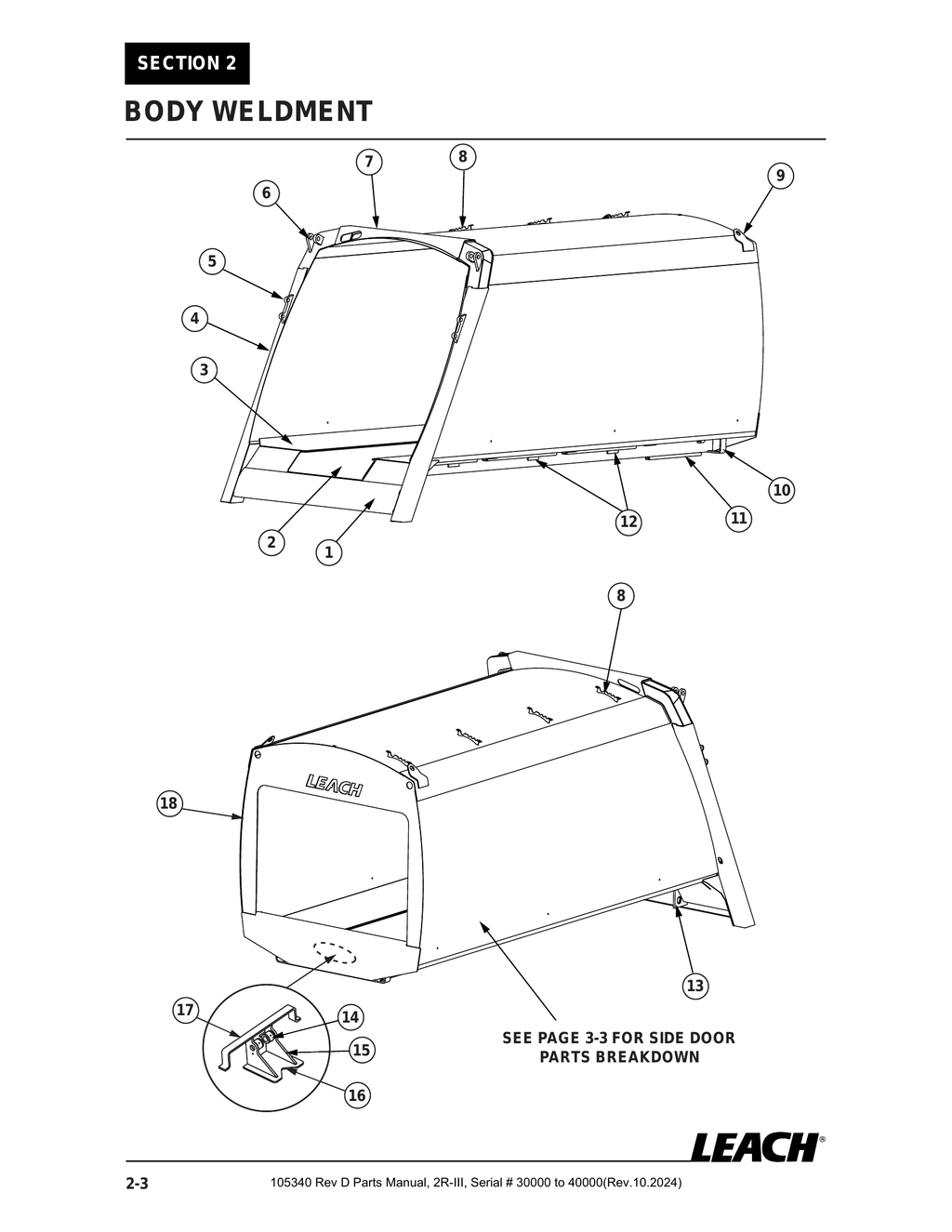 SECTION 2

BODY WELDMENT

7
8
9
6
5
4
3
10
12
11
2
1

8
LEACH
18
13
17
14
15
16

SEE PAGE 3-3 FOR SIDE DOOR PARTS BREAKDOWN

LEACH®

2-3

105340 Rev D Parts Manual, 2R-III, Serial # 30000 to 40000(Rev.10.2024)