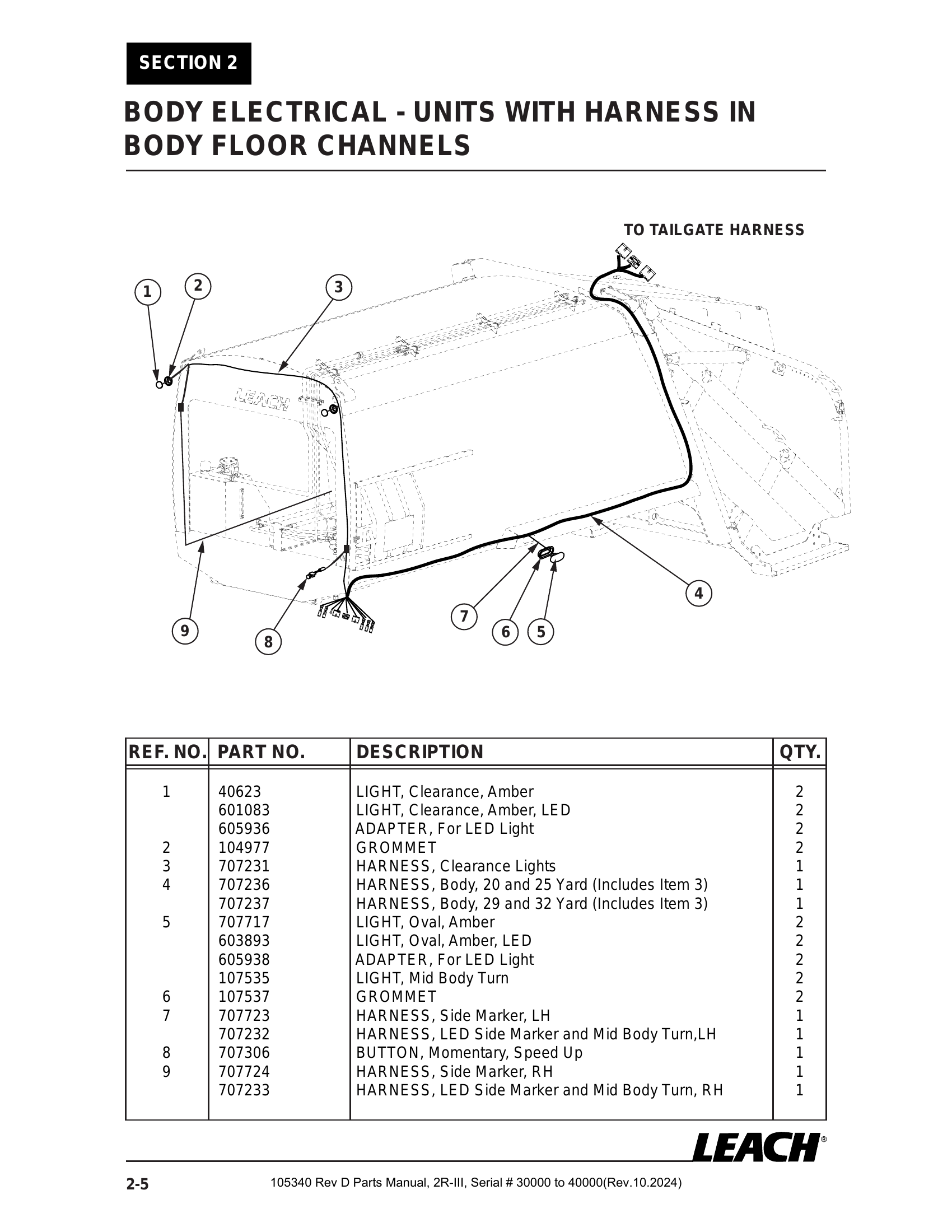 SECTION 2

BODY ELECTRICAL - UNITS WITH HARNESS IN BODY FLOOR CHANNELS

TO TAILGATE HARNESS

1 2 3

LEACH

4

9 8 7 6 5

| REF. NO. | PART NO. | DESCRIPTION | QTY. |
|---|---|---|---|
| 1 | 40623 | LIGHT, Clearance, Amber | 2 |
| | 601083 | LIGHT, Clearance, Amber, LED | 2 |
| | 605936 | ADAPTER, For LED Light | 2 |
| 2 | 104977 | GROMMET | 2 |
| 3 | 707231 | HARNESS, Clearance Lights | 1 |
| 4 | 707236 | HARNESS, Body, 20 and 25 Yard (Includes Item 3) | 1 |
| | 707237 | HARNESS, Body, 29 and 32 Yard (Includes Item 3) | 1 |
| 5 | 707717 | LIGHT, Oval, Amber | 2 |
| | 603893 | LIGHT, Oval, Amber, LED | 2 |
| | 605938 | ADAPTER, For LED Light | 2 |
| | 107535 | LIGHT, Mid Body Turn | 2 |
| 6 | 107537 | GROMMET | 2 |
| 7 | 707723 | HARNESS, Side Marker, LH | 1 |
| | 707232 | HARNESS, LED Side Marker and Mid Body Turn,LH | 1 |
| 8 | 707306 | BUTTON, Momentary, Speed Up | 1 |
| 9 | 707724 | HARNESS, Side Marker, RH | 1 |
| | 707233 | HARNESS, LED Side Marker and Mid Body Turn, RH | 1 |

LEACH®

2-5 105340 Rev D Parts Manual, 2R-III, Serial # 30000 to 40000(Rev.10.2024)