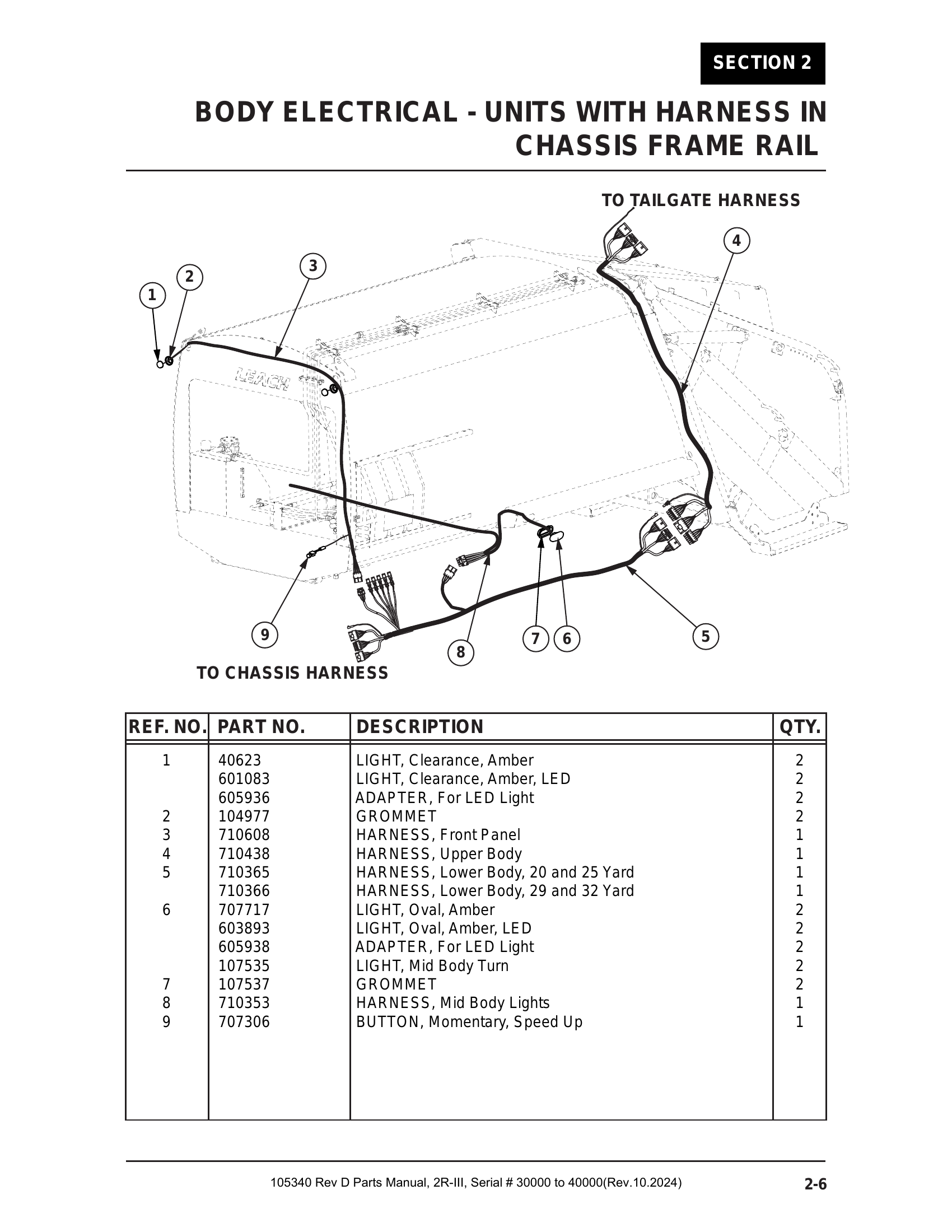 SECTION 2

BODY ELECTRICAL - UNITS WITH HARNESS IN CHASSIS FRAME RAIL

TO TAILGATE HARNESS

4

3

2

1

LEACH

9

8

7

6

5

TO CHASSIS HARNESS

| REF. NO. | PART NO. | DESCRIPTION | QTY. |
|---|---|---|---|
| 1 | 40623 | LIGHT, Clearance, Amber | 2 |
| | 601083 | LIGHT, Clearance, Amber, LED | 2 |
| | 605936 | ADAPTER, For LED Light | 2 |
| 2 | 104977 | GROMMET | 2 |
| 3 | 710608 | HARNESS, Front Panel | 1 |
| 4 | 710438 | HARNESS, Upper Body | 1 |
| 5 | 710365 | HARNESS, Lower Body, 20 and 25 Yard | 1 |
| | 710366 | HARNESS, Lower Body, 29 and 32 Yard | 1 |
| 6 | 707717 | LIGHT, Oval, Amber | 2 |
| | 603893 | LIGHT, Oval, Amber, LED | 2 |
| | 605938 | ADAPTER, For LED Light | 2 |
| | 107535 | LIGHT, Mid Body Turn | 2 |
| 7 | 107537 | GROMMET | 2 |
| 8 | 710353 | HARNESS, Mid Body Lights | 1 |
| 9 | 707306 | BUTTON, Momentary, Speed Up | 1 |

105340 Rev D Parts Manual, 2R-III, Serial # 30000 to 40000(Rev.10.2024)

2-6