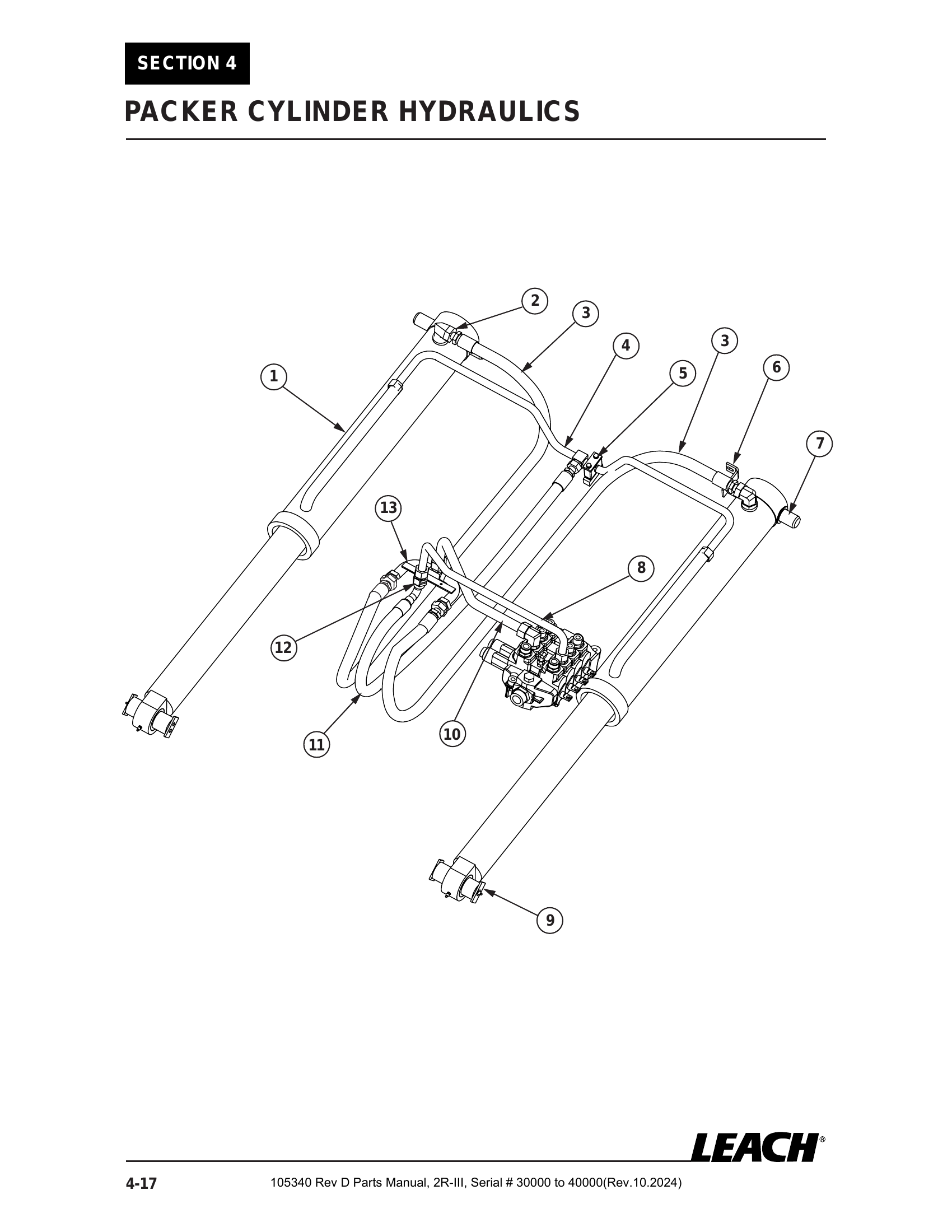 SECTION 4

PACKER CYLINDER HYDRAULICS

2
3
4
3
1
5
6
7
13
8
12
11
10
9

LEACH®

4-17 105340 Rev D Parts Manual, 2R-III, Serial # 30000 to 40000(Rev.10.2024)