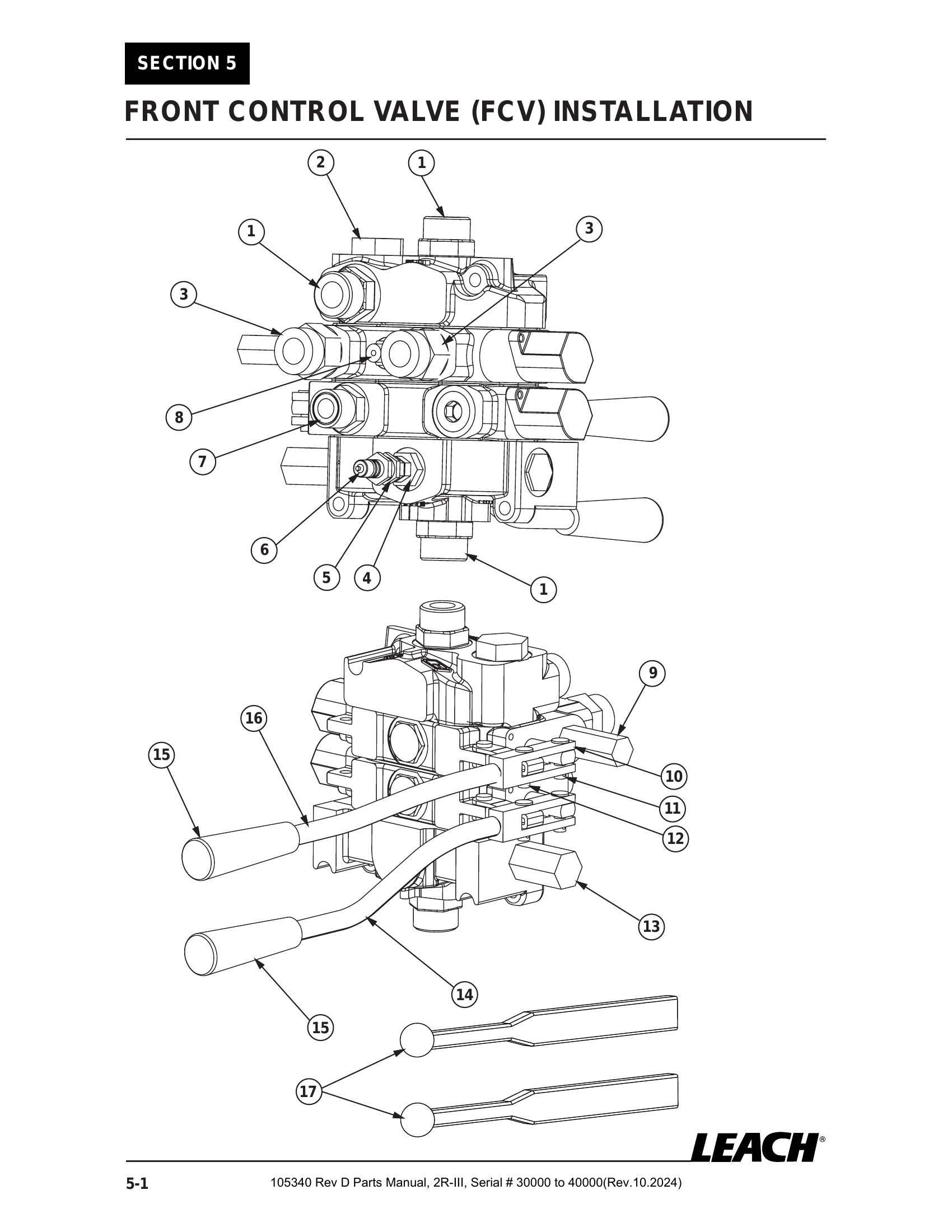 SECTION 5

FRONT CONTROL VALVE (FCV) INSTALLATION

2
1
1
3
3
8
7
6
5
4
1

9
16
15
10
11
12
13
14
15
17

LEACH®

5-1

105340 Rev D Parts Manual, 2R-III, Serial # 30000 to 40000(Rev.10.2024)