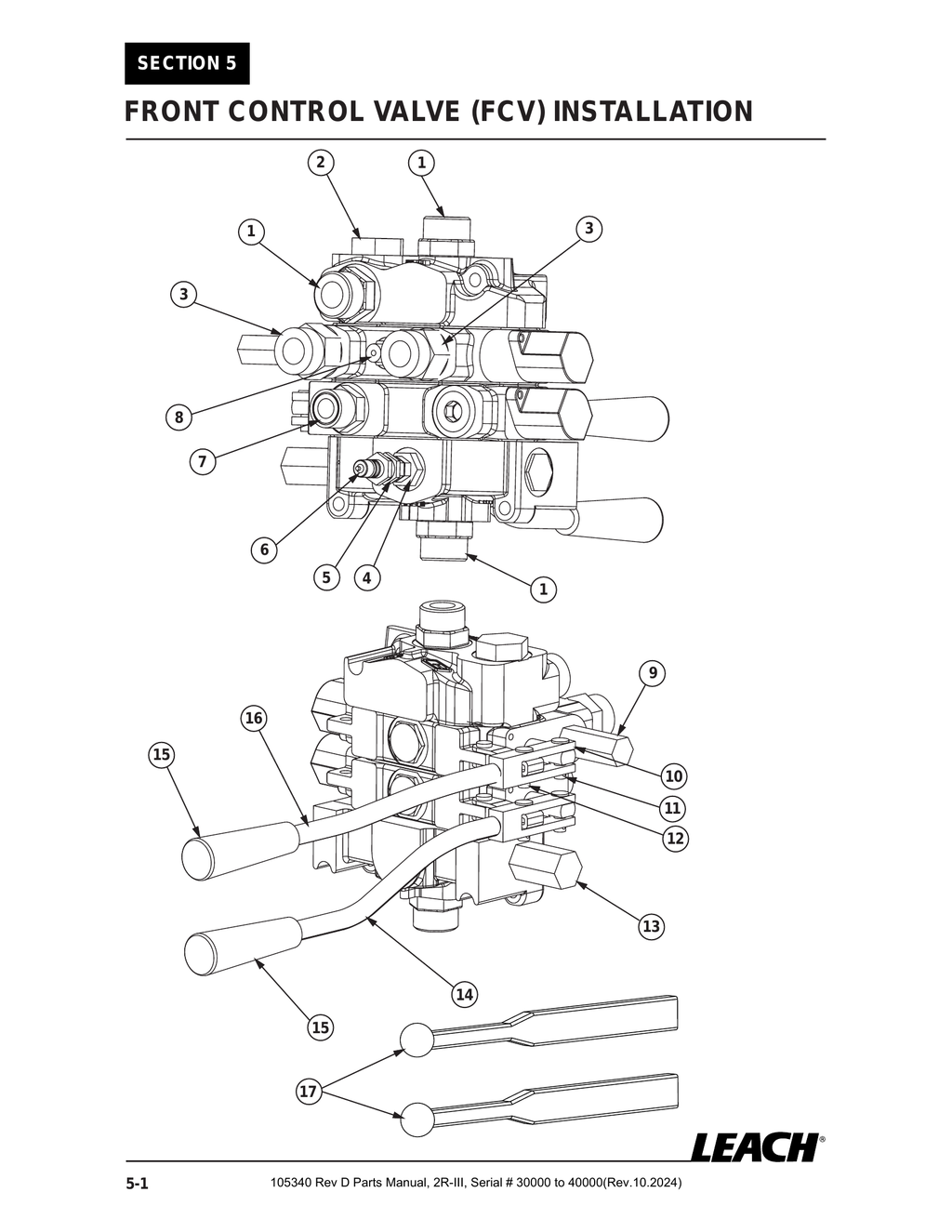 SECTION 5

FRONT CONTROL VALVE (FCV) INSTALLATION

2
1
1
3
3
8
7
6
5
4
1
9
16
15
10
11
12
13
14
15
17

LEACH®

5-1

105340 Rev D Parts Manual, 2R-III, Serial # 30000 to 40000(Rev.10.2024)