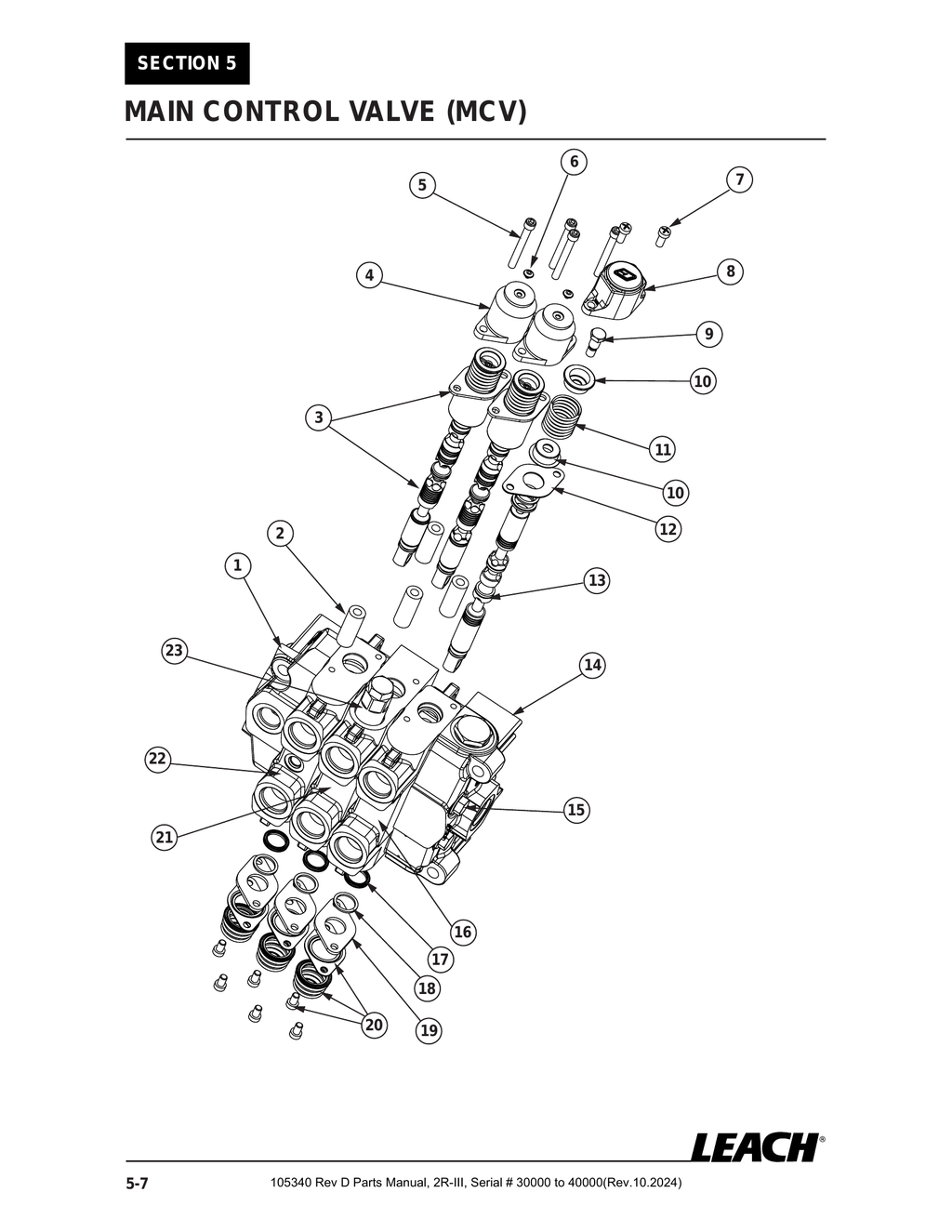 SECTION 5

MAIN CONTROL VALVE (MCV)

6
5
7
4
8
9
10
3
11
10
12
2
1
13
23
14
22
15
21
16
17
18
20
19

LEACH®

5-7

105340 Rev D Parts Manual, 2R-III, Serial # 30000 to 40000(Rev.10.2024)