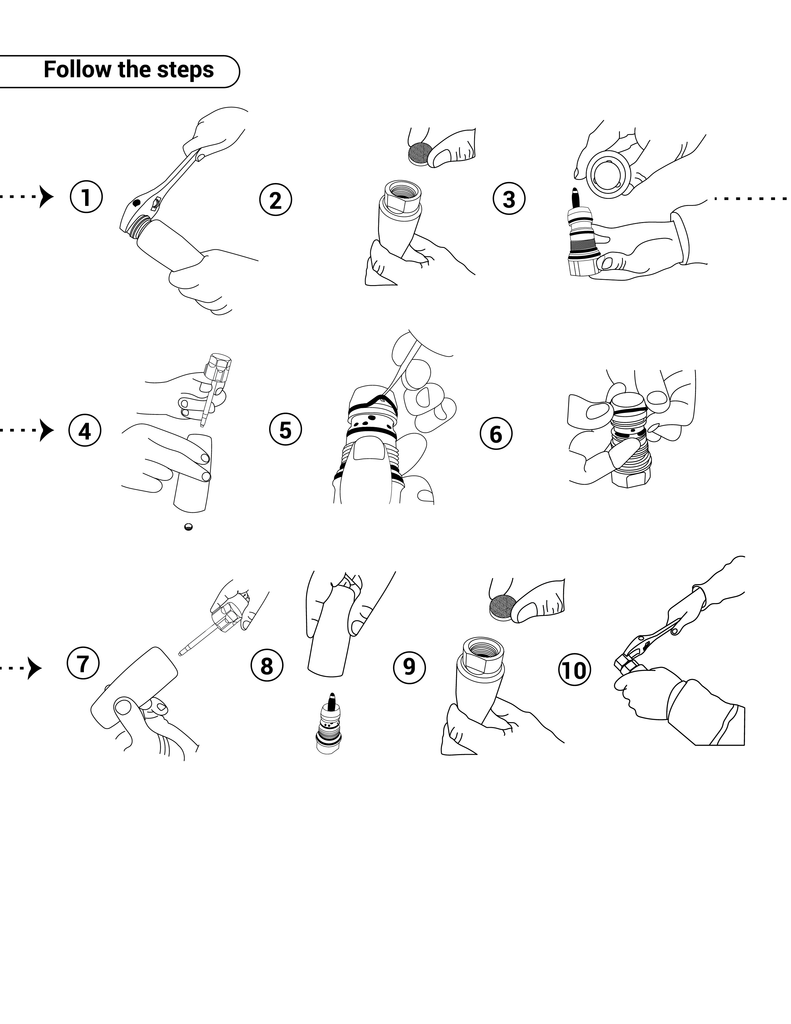 Follow the steps

1

2

3

4

5

6

7

8

9

10